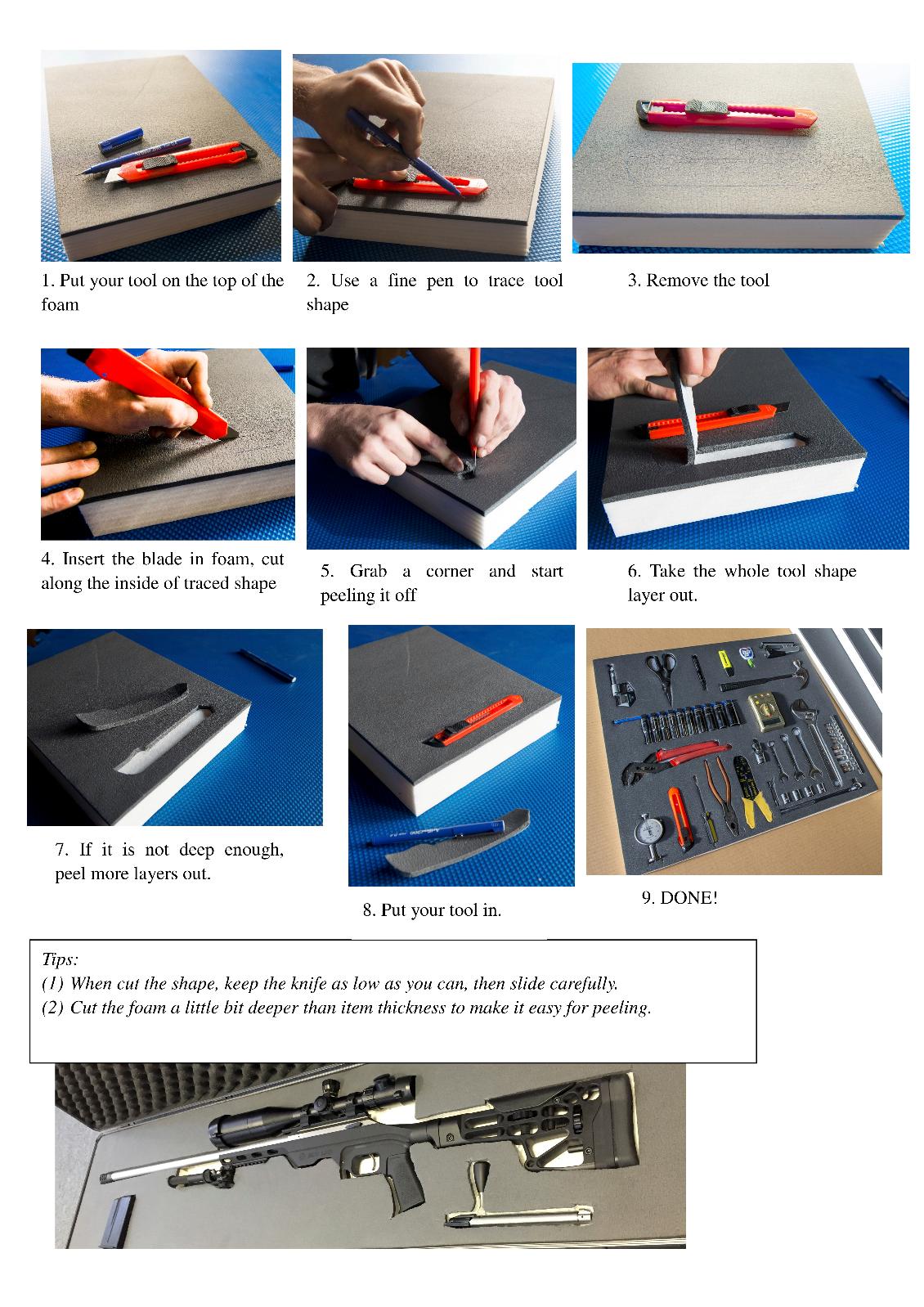 1. Put your tool on the top of the foam

2. Use a fine pen to trace tool shape

3. Remove the tool

4. Insert the blade in foam, cut along the inside of traced shape

5. Grab a corner and start peeling it off

6. Take the whole tool shape layer out.

7. If it is not deep enough, peel more layers out.

8. Put your tool in.

9. DONE!

Tips:
(1) When cut the shape, keep the knife as low as you can, then slide carefully.
(2) Cut the foam a little bit deeper than item thickness to make it easy for peeling.